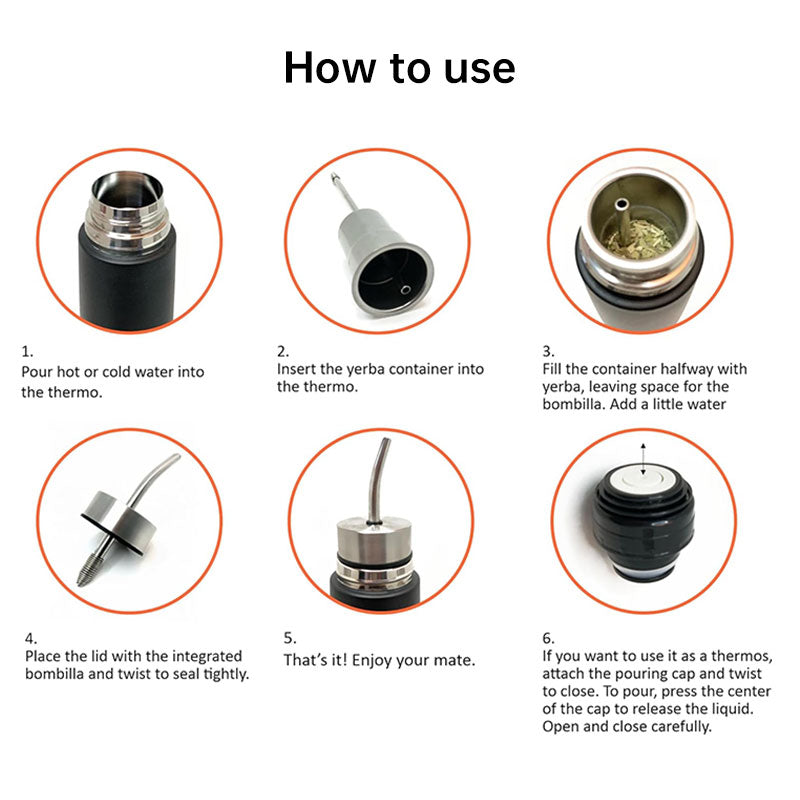 How to use

1.
Pour hot or cold water into the thermo.

2.
Insert the yerba container into the thermo.

3.
Fill the container halfway with yerba, leaving space for the bombilla. Add a little water

4.
Place the lid with the integrated bombilla and twist to seal tightly.

5.
That's it! Enjoy your mate.

6.
If you want to use it as a thermos, attach the pouring cap and twist to close. To pour, press the center of the cap to release the liquid. Open and close carefully.